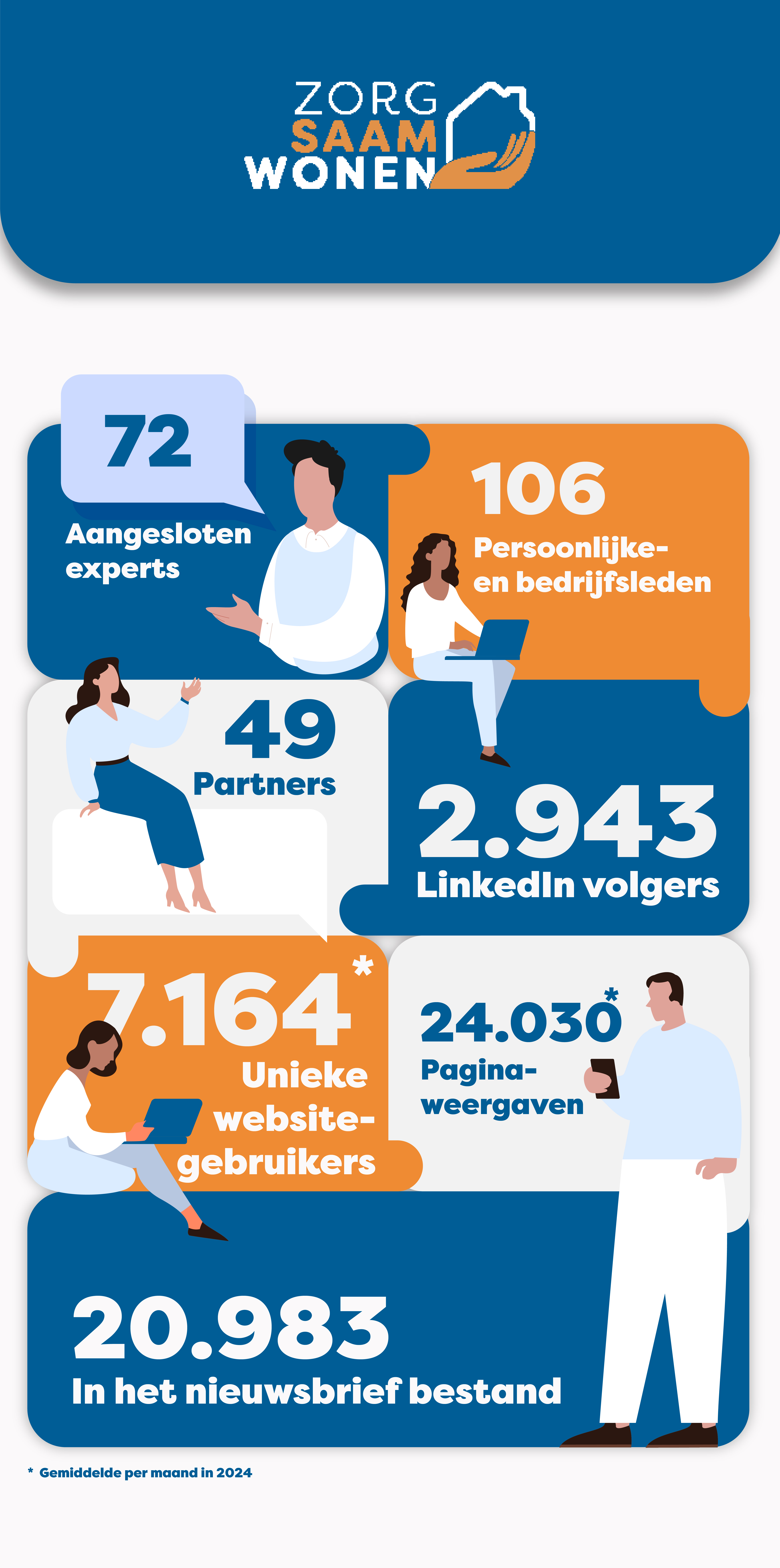 ZORG
SAAM
WONEN

72
Aangesloten experts

106
Persoonlijke- en bedrijfsleden

49
Partners

2.943
LinkedIn volgers

7.164*
Unieke website-gebruikers

24.030*
Pagina-weergaven

20.983
In het nieuwsbrief bestand

* Gemiddelde per maand in 2024